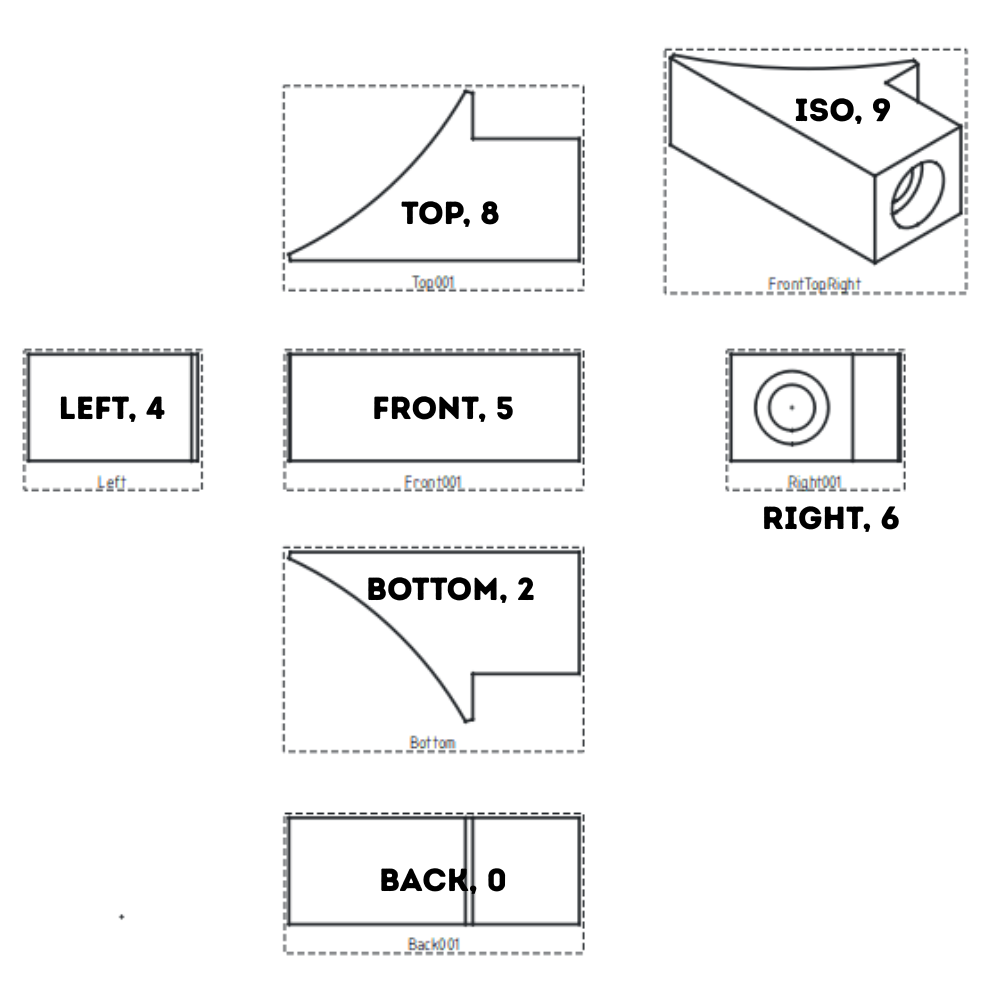 TOP, 8

Top001

ISO, 9

FrontTopRight

LEFT, 4

Left

FRONT, 5

Front001

Right001

RIGHT, 6

BOTTOM, 2

Bottom

BACK, 0

Back001